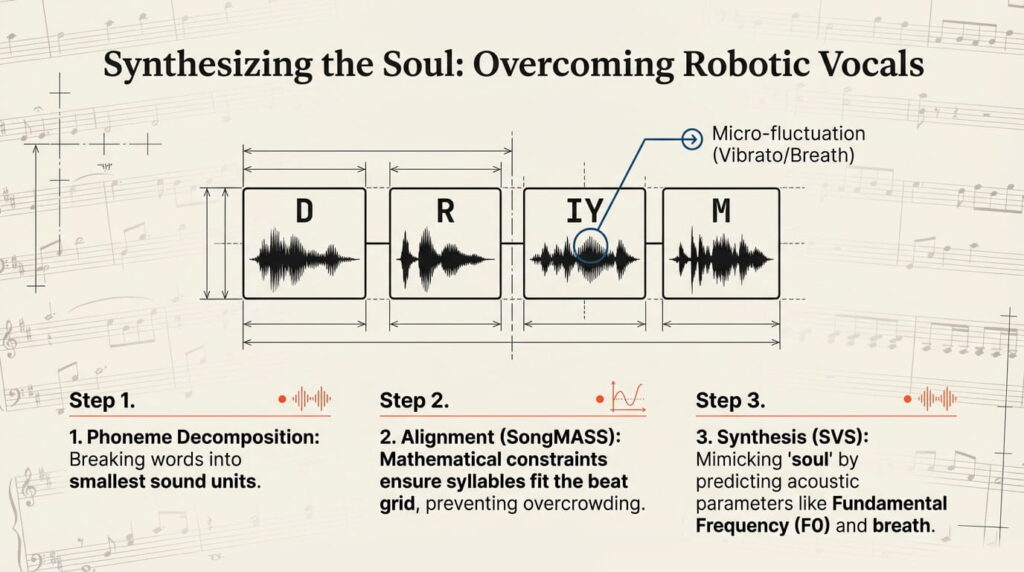 Synthesizing the Soul: Overcoming Robotic Vocals

Micro-fluctuation (Vibrato/Breath)

D

R

IY

M

Step 1.

1. Phoneme Decomposition: Breaking words into smallest sound units.

Step 2.

2. Alignment (SongMASS): Mathematical constraints ensure syllables fit the beat grid, preventing overcrowding.

Step 3.

3. Synthesis (SVS): Mimicking 'soul' by predicting acoustic parameters like Fundamental Frequency (F0) and breath.